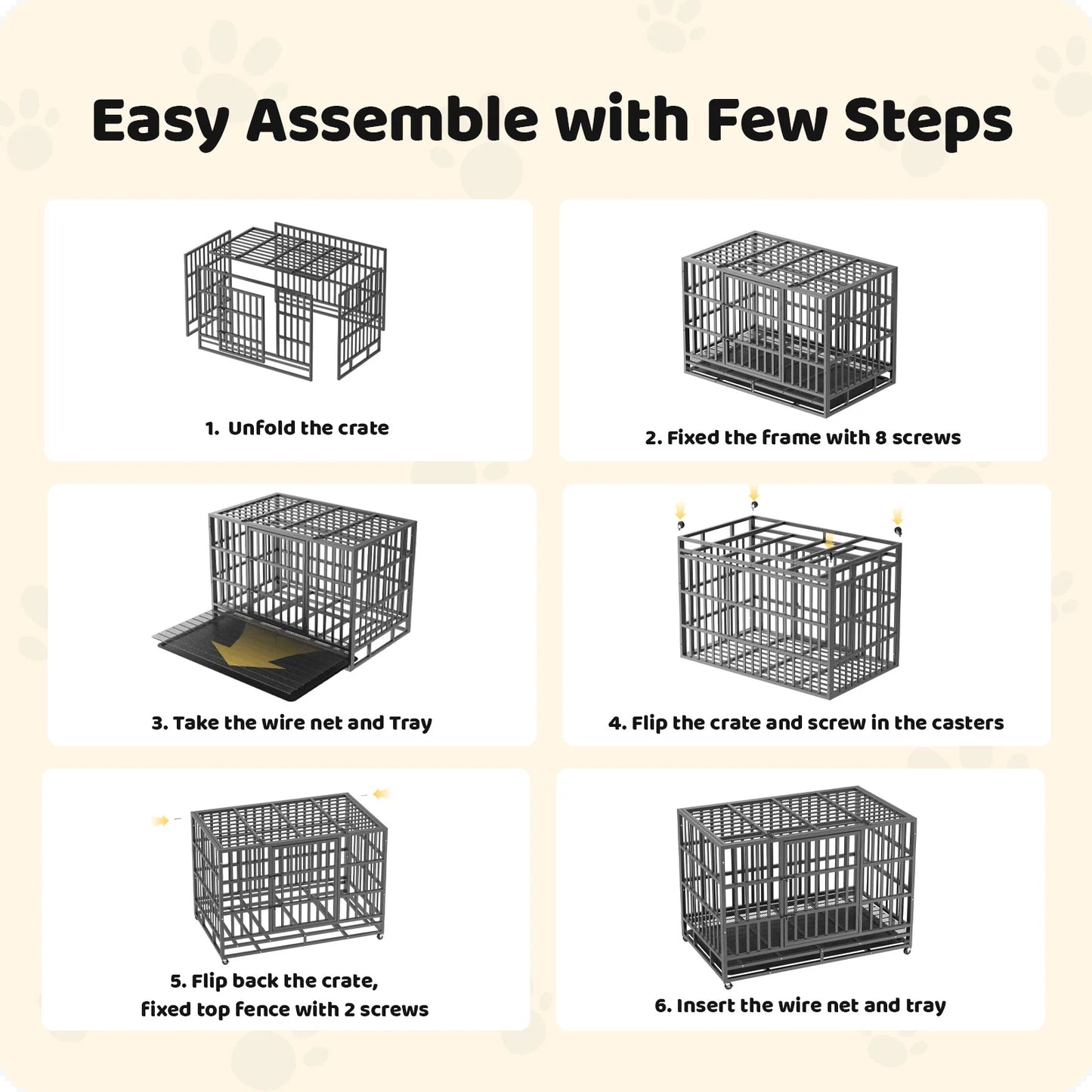 Easy Assemble with Few Steps

1. Unfold the crate

2. Fixed the frame with 8 screws

3. Take the wire net and Tray

4. Flip the crate and screw in the casters

5. Flip back the crate, fixed top fence with 2 screws

6. Insert the wire net and tray