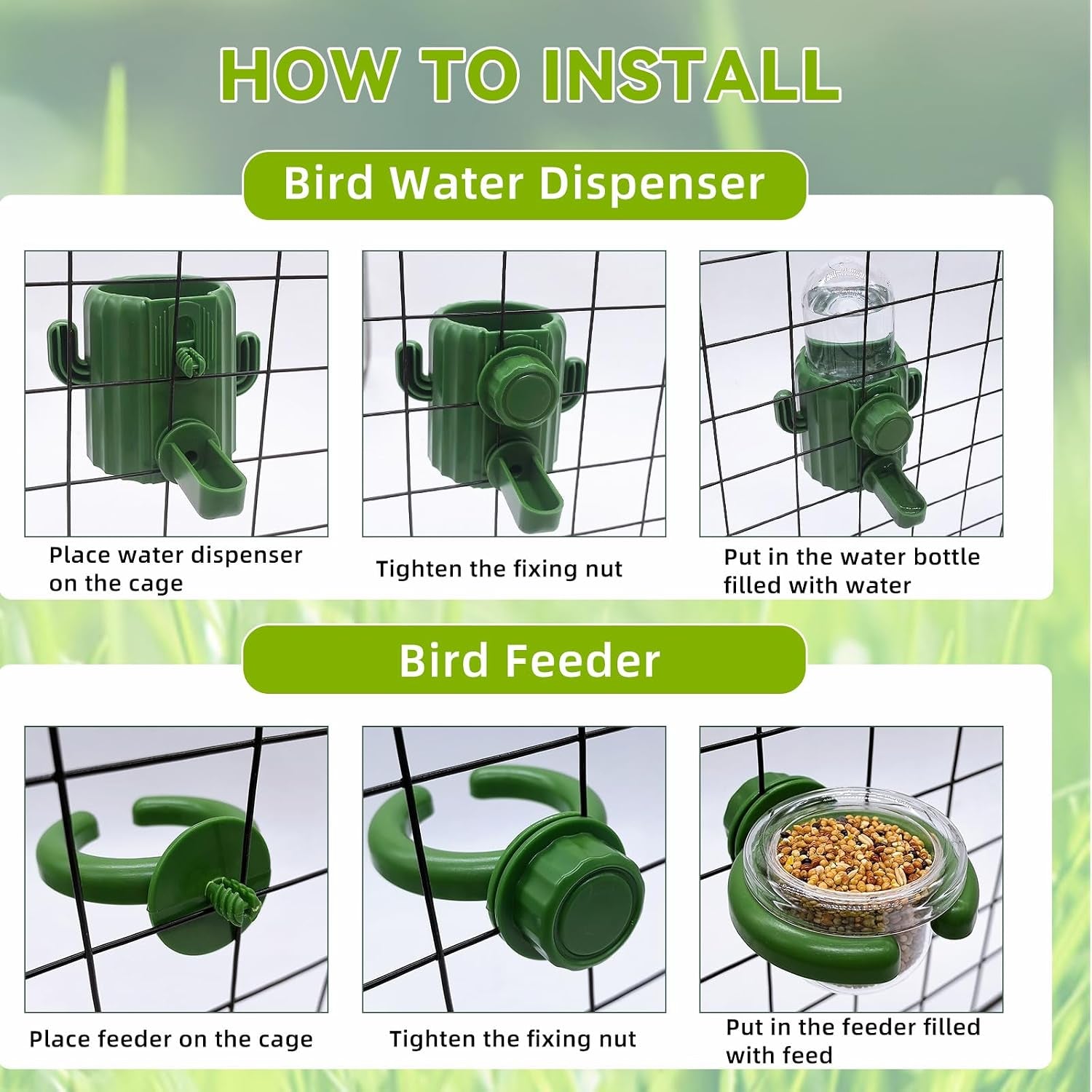 HOW TO INSTALL

Bird Water Dispenser

Place water dispenser on the cage

Tighten the fixing nut

Put in the water bottle filled with water

Bird Feeder

Place feeder on the cage

Tighten the fixing nut

Put in the feeder filled with feed